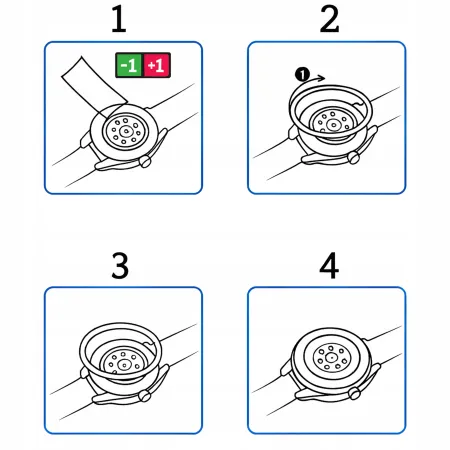 1

-1 +1

2

1

3

4