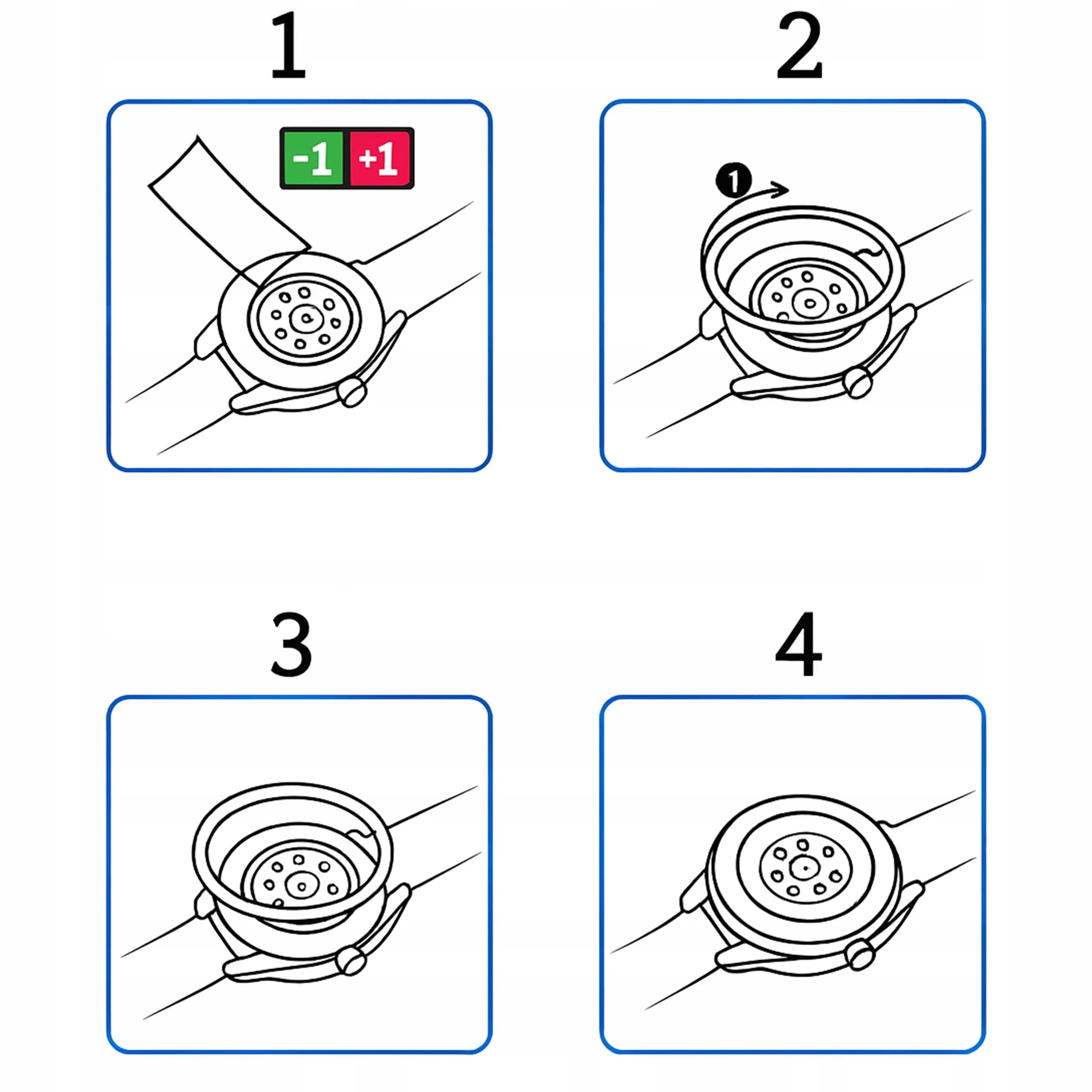 1

-1 +1

2

1

3

4